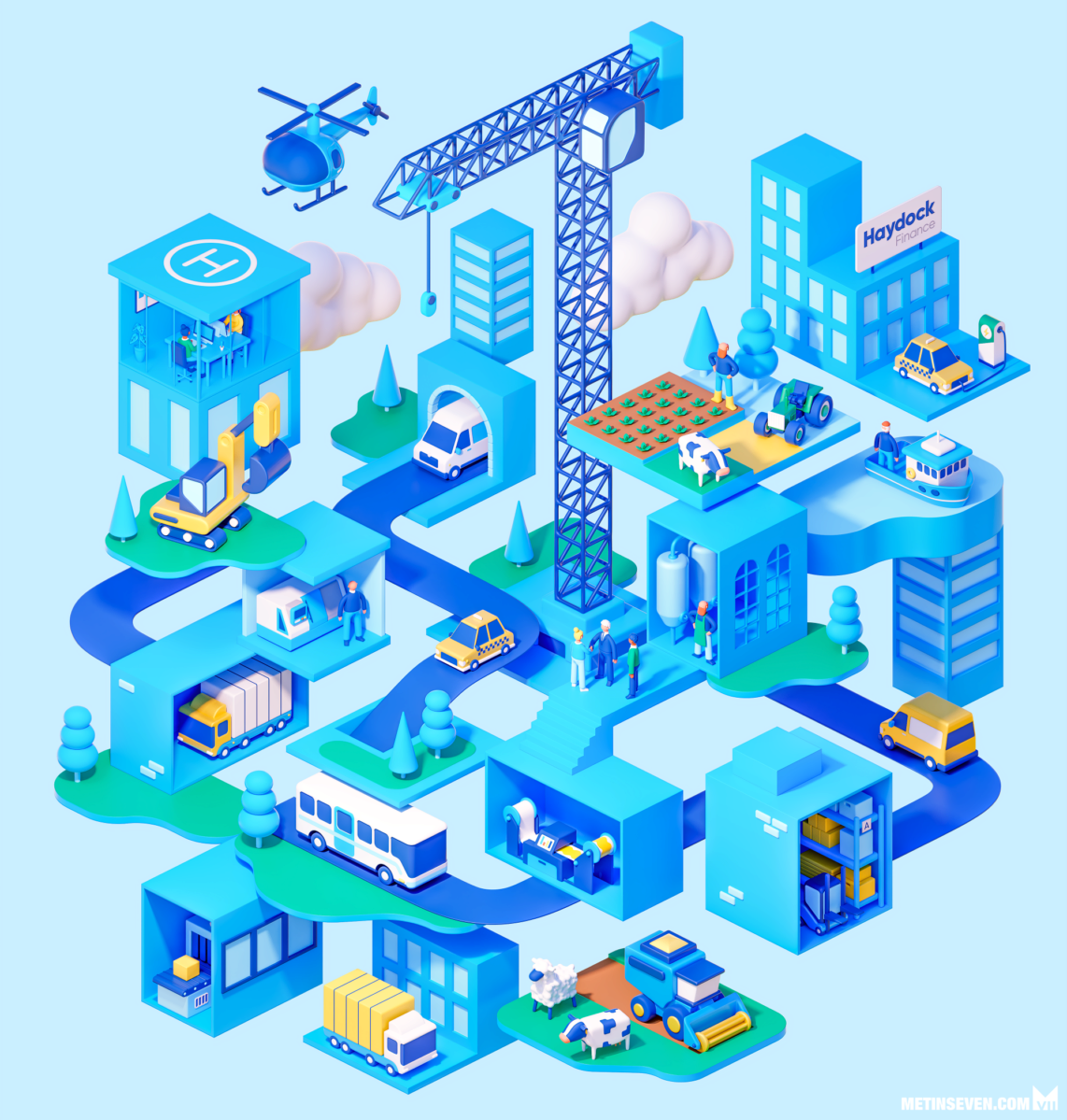 H

Haydock
Finance

METINSEVEN.COM